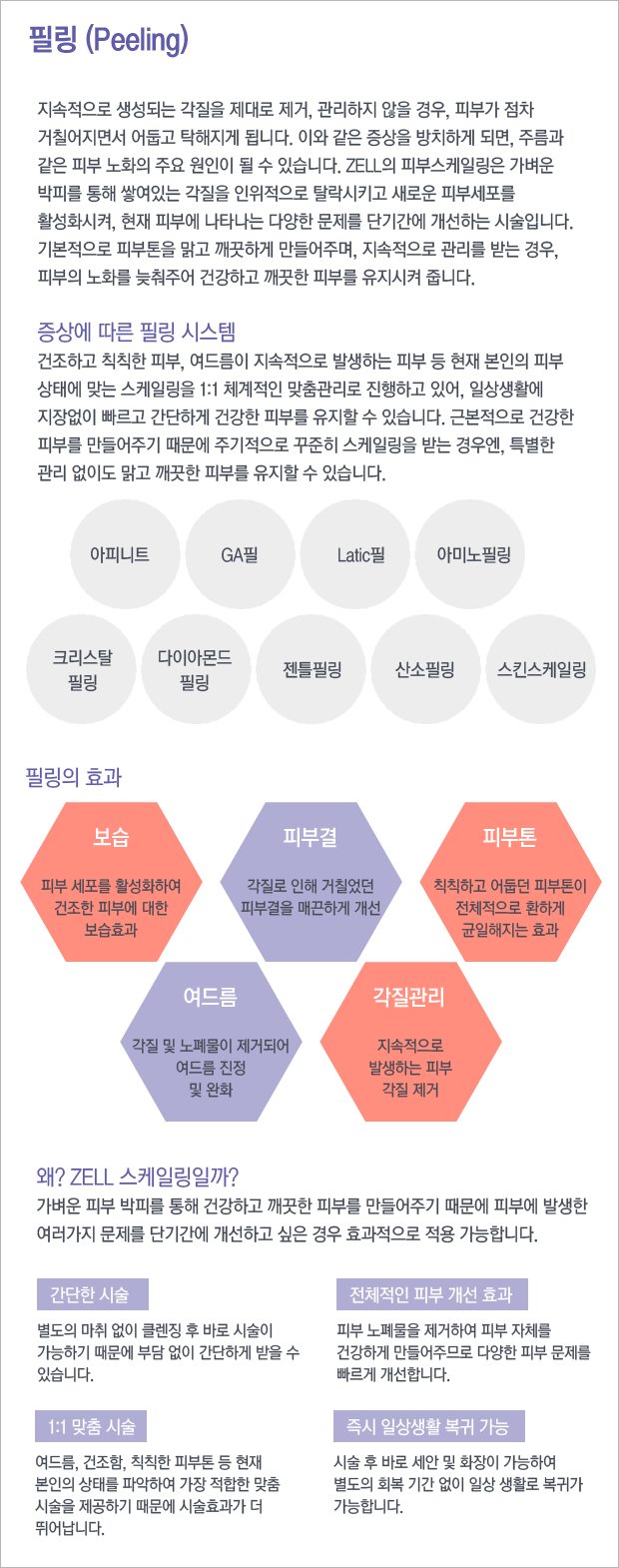 필링 (Peeling)

지속적으로 생성되는 각질을 제대로 제거, 관리하지 않을 경우, 피부가 점차 거칠어지면서 어둡고 탁해지게 됩니다. 이와 같은 증상을 방치하게 되면, 주름과 같은 피부 노화의 주요 원인이 될 수 있습니다. ZELL의 피부스케일링은 가벼운 박피를 통해 쌓여있는 각질을 인위적으로 탈락시키고 새로운 피부세포를 활성화시켜, 현재 피부에 나타나는 다양한 문제를 단기간에 개선하는 시술입니다. 기본적으로 피부톤을 맑고 깨끗하게 만들어주며, 지속적으로 관리를 받는 경우, 피부의 노화를 늦춰주어 건강하고 깨끗한 피부를 유지시켜 줍니다.

증상에 따른 필링 시스템

건조하고 칙칙한 피부, 여드름이 지속적으로 발생하는 피부 등 현재 본인의 피부 상태에 맞는 스케일링을 1:1 체계적인 맞춤관리로 진행하고 있어, 일상생활에 지장없이 빠르고 간단하게 건강한 피부를 유지할 수 있습니다. 근본적으로 건강한 피부를 만들어주기 때문에 주기적으로 꾸준히 스케일링을 받는 경우엔, 특별한 관리 없이도 맑고 깨끗한 피부를 유지할 수 있습니다.

아피니트

GA필

Latic필

아미노필링

크리스탈
필링

다이아몬드
필링

젠틀필링

산소필링

스킨스케일링

필링의 효과

보습

피부 세포를 활성화하여
건조한 피부에 대한
보습효과

피부결

각질로 인해 거칠었던
피부결을 매끈하게 개선

피부톤

칙칙하고 어둡던 피부톤이
전체적으로 환하게
균일해지는 효과

여드름

각질 및 노폐물이 제거되어
여드름 진정
및 완화

각질관리

지속적으로
발생하는 피부
각질 제거

왜? ZELL 스케일링일까?

가벼운 피부 박피를 통해 건강하고 깨끗한 피부를 만들어주기 때문에 피부에 발생한 여러가지 문제를 단기간에 개선하고 싶은 경우 효과적으로 적용 가능합니다.

간단한 시술

별도의 마취 없이 클렌징 후 바로 시술이 가능하기 때문에 부담 없이 간단하게 받을 수 있습니다.

1:1 맞춤 시술

여드름, 건조함, 칙칙한 피부톤 등 현재 본인의 상태를 파악하여 가장 적합한 맞춤 시술을 제공하기 때문에 시술효과가 더 뛰어납니다.

전체적인 피부 개선 효과

피부 노폐물을 제거하여 피부 자체를 건강하게 만들어주므로 다양한 피부 문제를 빠르게 개선합니다.

즉시 일상생활 복귀 가능

시술 후 바로 세안 및 화장이 가능하여 별도의 회복 기간 없이 일상 생활로 복귀가 가능합니다.